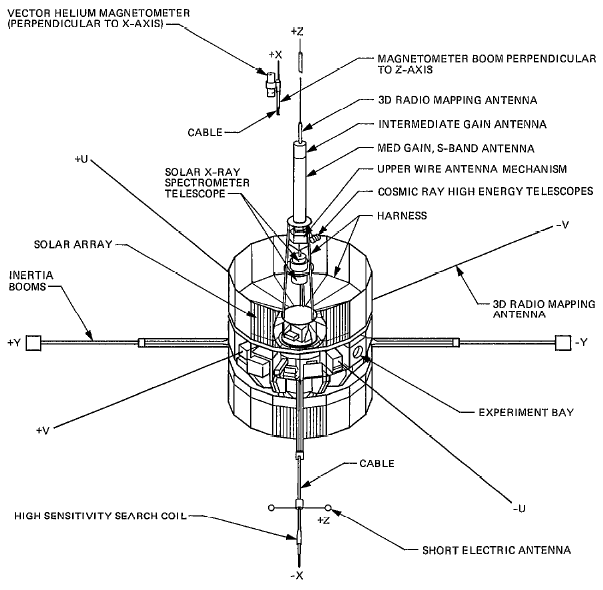 VECTOR HELIUM MAGNETOMETER
(PERPENDICULAR TO X-AXIS)

+Z

+X

MAGNETOMETER BOOM PERPENDICULAR TO Z-AXIS

3D RADIO MAPPING ANTENNA

CABLE

INTERMEDIATE GAIN ANTENNA

MED GAIN, S-BAND ANTENNA

+U

SOLAR X-RAY SPECTROMETER TELESCOPE

UPPER WIRE ANTENNA MECHANISM

COSMIC RAY HIGH ENERGY TELESCOPES

HARNESS

-V

SOLAR ARRAY

INERTIA BOOMS

3D RADIO MAPPING ANTENNA

+Y

-Y

EXPERIMENT BAY

+V

CABLE

-U

HIGH SENSITIVITY SEARCH COIL

+Z

SHORT ELECTRIC ANTENNA

-X